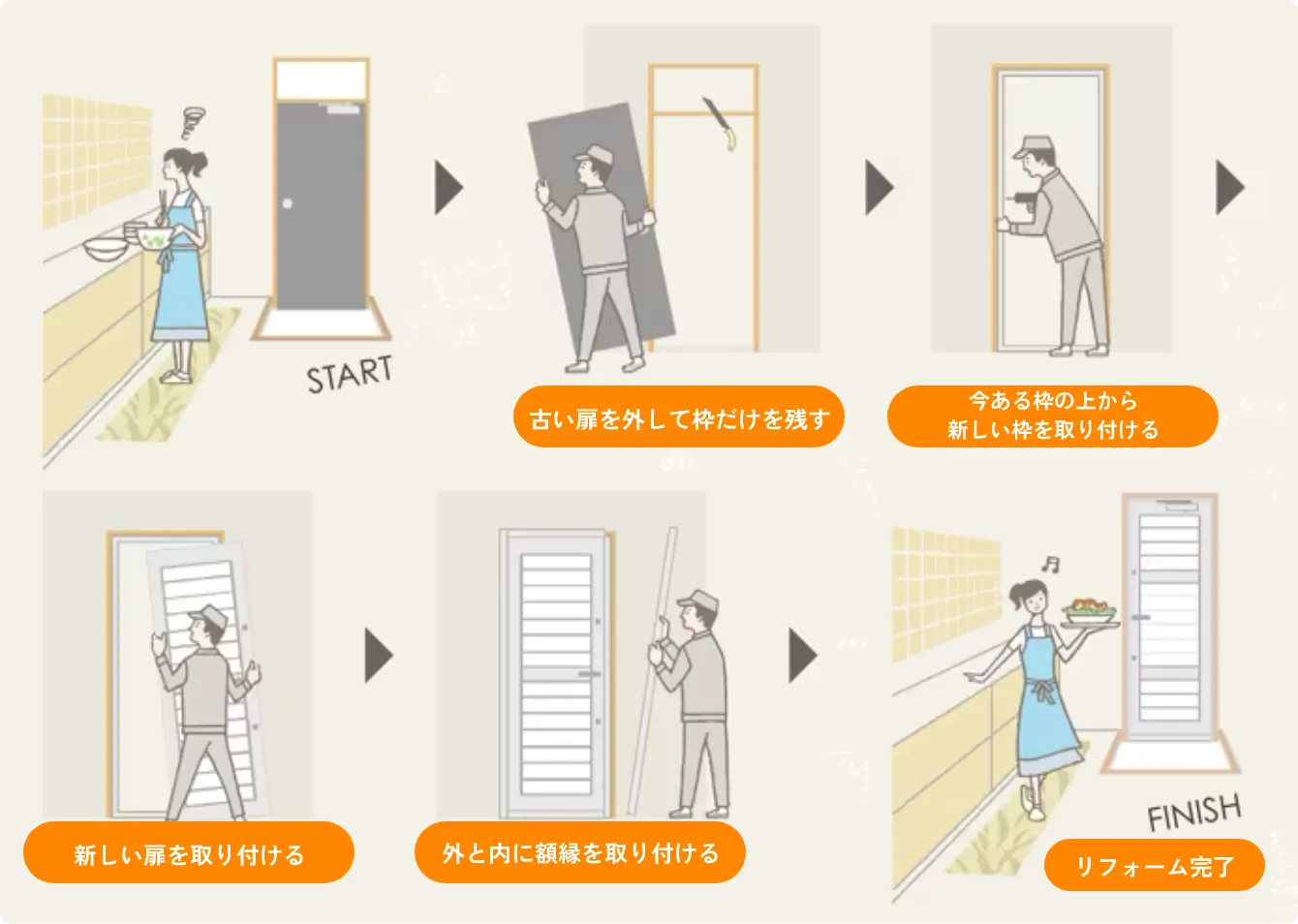 START

古い扉を外して枠だけを残す

今ある枠の上から
新しい枠を取り付ける

新しい扉を取り付ける

外と内に額縁を取り付ける

FINISH

リフォーム完了